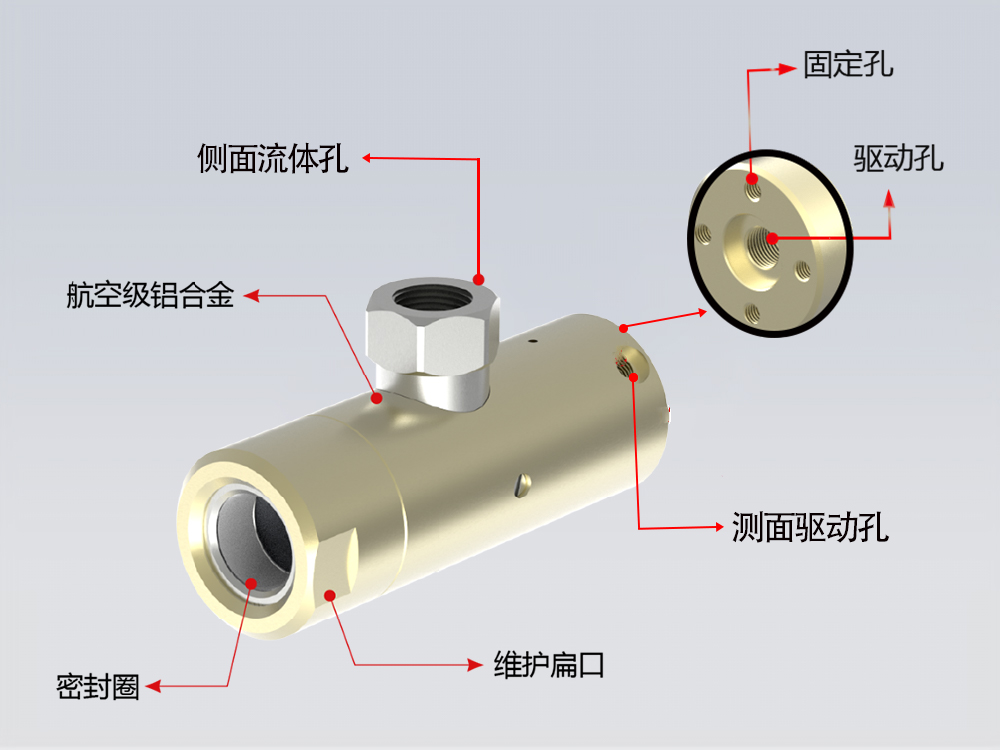 固定孔

侧面流体孔

驱动孔

航空级铝合金

测面驱动孔

维护扁口

密封圈